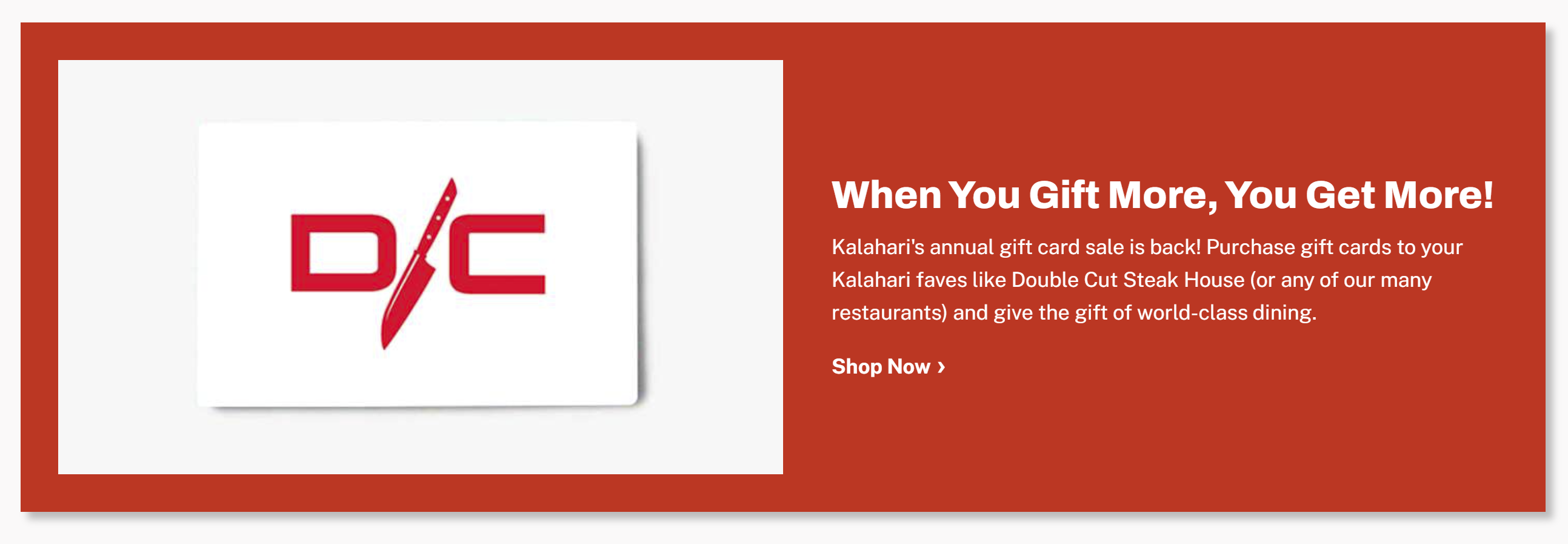 D/C

When You Gift More, You Get More!

Kalahari's annual gift card sale is back! Purchase gift cards to your Kalahari faves like Double Cut Steak House (or any of our many restaurants) and give the gift of world-class dining.

Shop Now ›